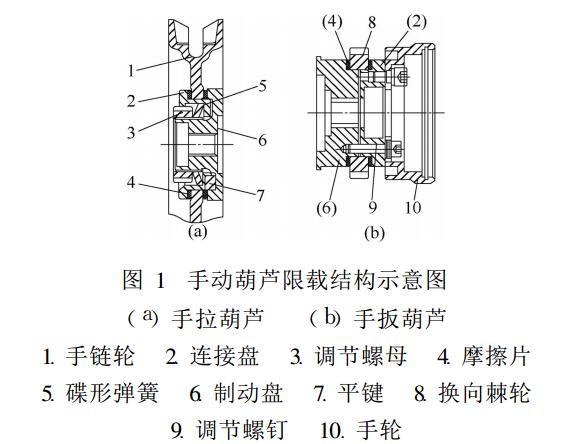 1
2
3
4
5
6
7
(a)

(4) 8 (2)
(6) 9 10
(b)

图 1 手动葫芦限载结构示意图

(a) 手拉葫芦 (b) 手扳葫芦

1. 手链轮 2. 连接盘 3. 调节螺母 4. 摩擦片 5. 碟形弹簧 6. 制动盘 7. 平键 8. 换向棘轮 9. 调节螺钉 10. 手轮