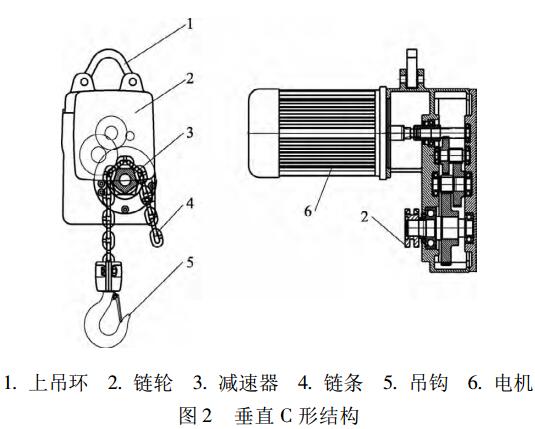 1

2

3

4

5

6

2

1. 上吊环 2. 链轮 3. 减速器 4. 链条 5. 吊钩 6. 电机

图 2 垂直 C 形结构